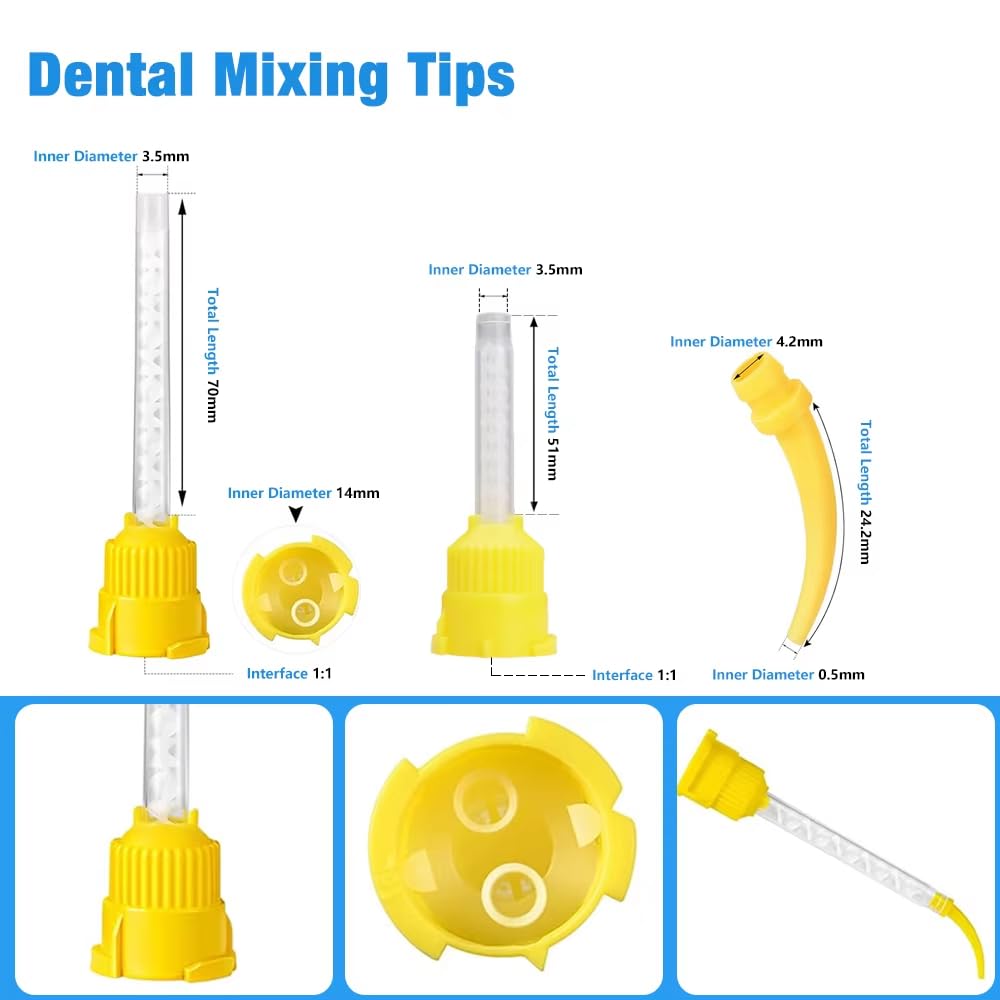 Dental Mixing Tips

Inner Diameter 3.5mm

Total Length 70mm

Inner Diameter 14mm

Interface 1:1

Inner Diameter 3.5mm

Total Length 51mm

Interface 1:1

Inner Diameter 4.2mm

Total Length 24.2mm

Inner Diameter 0.5mm