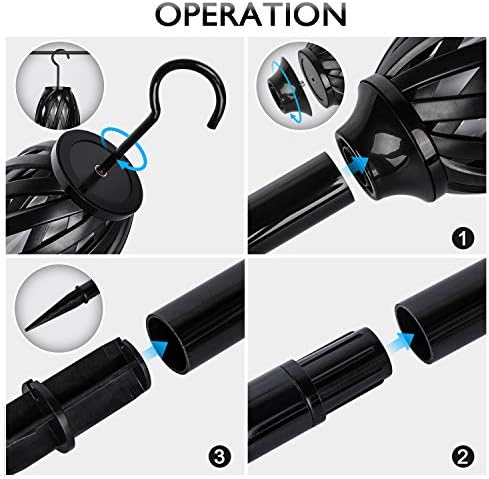 OPERATION

1

3

2