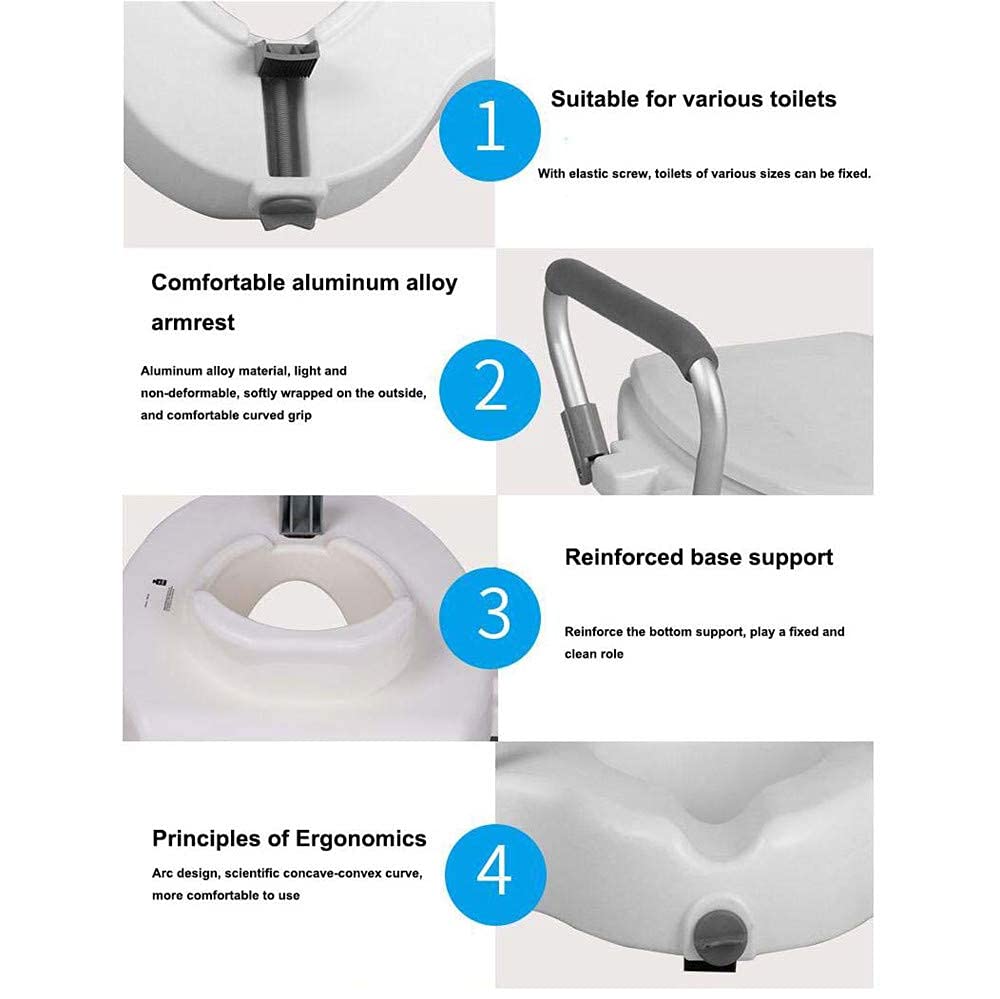 1

Suitable for various toilets

With elastic screw, toilets of various sizes can be fixed.

Comfortable aluminum alloy armrest

Aluminum alloy material, light and non-deformable, softly wrapped on the outside, and comfortable curved grip

2

3

Reinforced base support

Reinforce the bottom support, play a fixed and clean role

Principles of Ergonomics

Arc design, scientific concave-convex curve, more comfortable to use

4