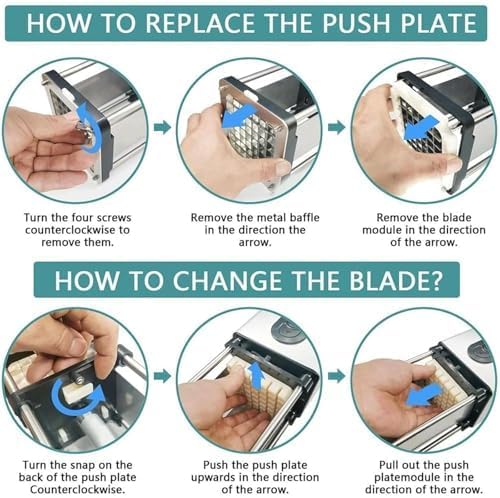 HOW TO REPLACE THE PUSH PLATE

Turn the four screws counterclockwise to remove them.

Remove the metal baffle in the direction the arrow.

Remove the blade module in the direction of the arrow.

HOW TO CHANGE THE BLADE?

Turn the snap on the back of the push plate Counterclockwise.

Push the push plate upwards in the direction of the arrow.

Pull out the push platemodule in the direction of the arrow.