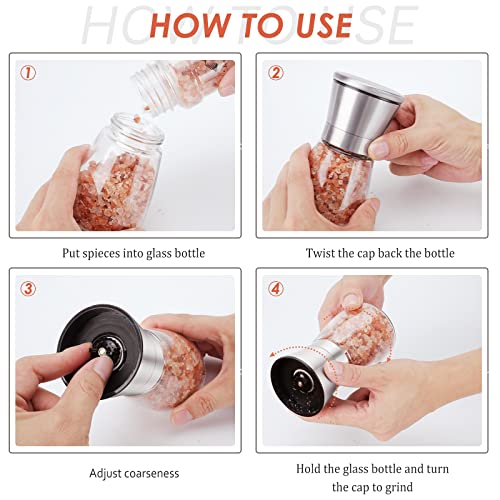 HOW TO USE

HOW TO USE

①

Put spieces into glass bottle

②

Twist the cap back the bottle

③

Adjust coarseness

④

Hold the glass bottle and turn the cap to grind