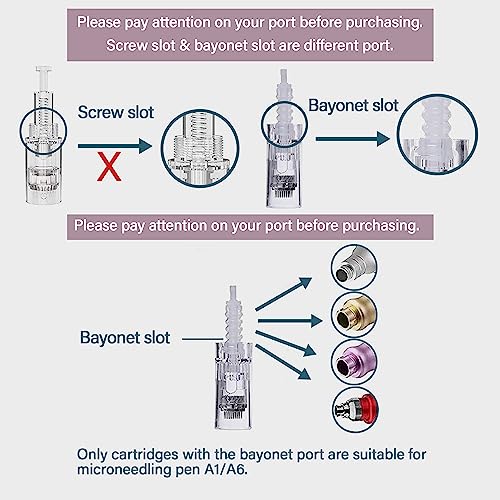 Please pay attention on your port before purchasing.
Screw slot & bayonet slot are different port.

Screw slot

X

Bayonet slot

Please pay attention on your port before purchasing.

Bayonet slot

Only cartridges with the bayonet port are suitable for microneedling pen A1/A6.