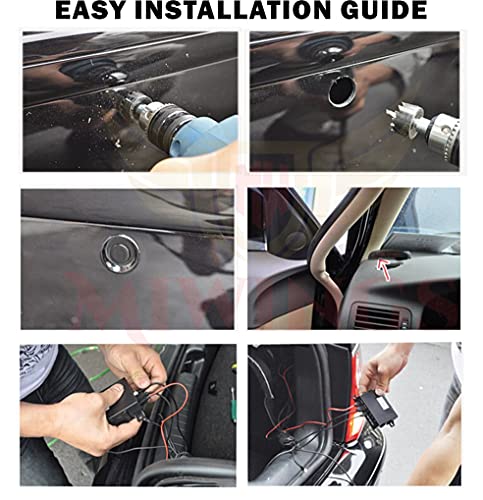 EASY INSTALLATION GUIDE