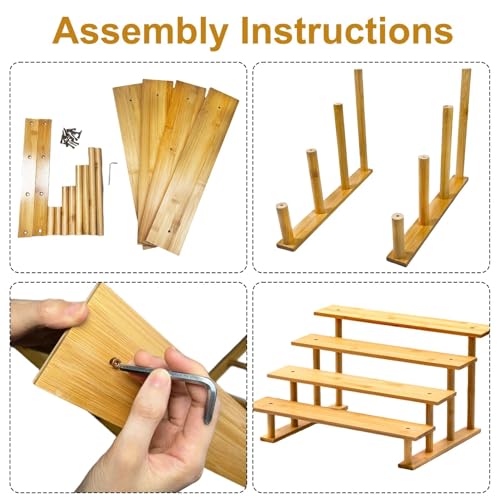 Assembly Instructions