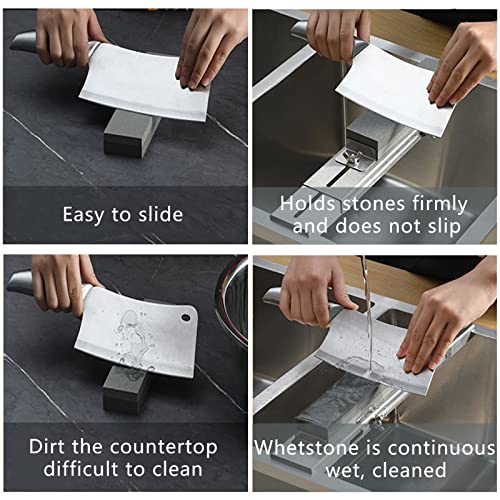 Easy to slide

Holds stones firmly and does not slip

Dirt the countertop difficult to clean

Whetstone is continuous wet, cleaned