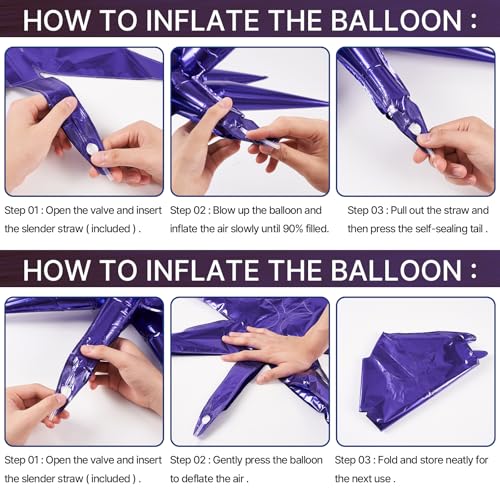 HOW TO INFLATE THE BALLOON :

Step 01 : Open the valve and insert the slender straw ( included ) .

Step 02 : Blow up the balloon and inflate the air slowly until 90% filled.

Step 03 : Pull out the straw and then press the self-sealing tail .

HOW TO INFLATE THE BALLOON :

Step 01 : Open the valve and insert the slender straw ( included ) .

Step 02 : Gently press the balloon to deflate the air .

Step 03 : Fold and store neatly for the next use .