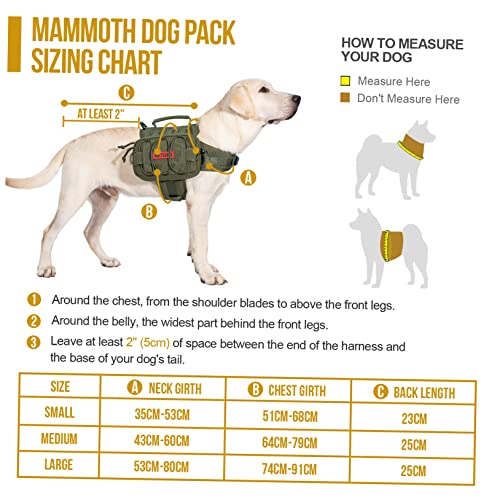 MAMMOTH DOG PACK SIZING CHART

HOW TO MEASURE YOUR DOG

Measure Here

Don't Measure Here

C

AT LEAST 2"

A

B

1 Around the chest, from the shoulder blades to above the front legs.

2 Around the belly, the widest part behind the front legs.

3 Leave at least 2" (5cm) of space between the end of the harness and the base of your dog's tail.

| SIZE | A NECK GIRTH | B CHEST GIRTH | C BACK LENGTH |
|---|---|---|---|
| SMALL | 35CM-53CM | 51CM-68CM | 23CM |
| MEDIUM | 43CM-60CM | 64CM-79CM | 25CM |
| LARGE | 53CM-80CM | 74CM-91CM | 25CM |