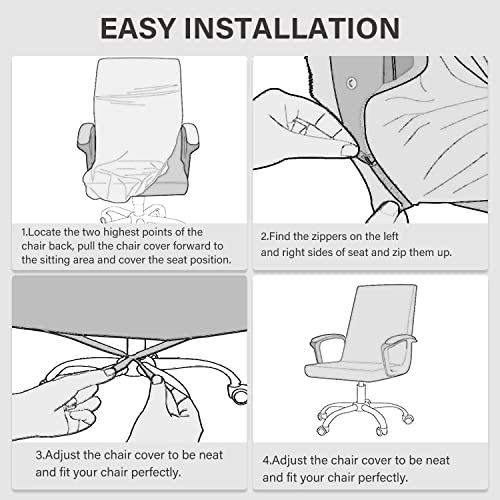 EASY INSTALLATION

1.Locate the two highest points of the chair back, pull the chair cover forward to the sitting area and cover the seat position.

2.Find the zippers on the left and right sides of seat and zip them up.

3.Adjust the chair cover to be neat and fit your chair perfectly.

4.Adjust the chair cover to be neat and fit your chair perfectly.