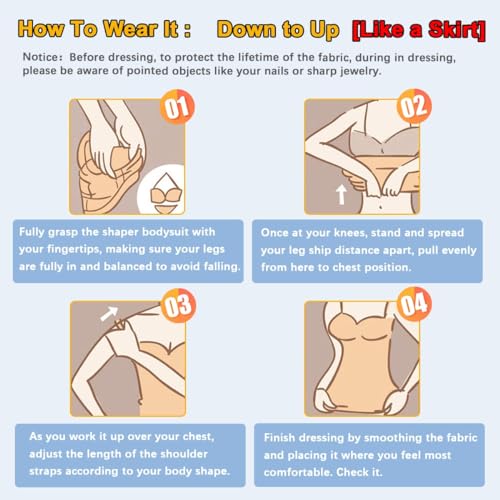 How To Wear It : Down to Up [Like a Skirt]

Notice: Before dressing, to protect the lifetime of the fabric, during in dressing, please be aware of pointed objects like your nails or sharp jewelry.

01

Fully grasp the shaper bodysuit with your fingertips, making sure your legs are fully in and balanced to avoid falling.

02

Once at your knees, stand and spread your leg ship distance apart, pull evenly from here to chest position.

03

As you work it up over your chest, adjust the length of the shoulder straps according to your body shape.

04

Finish dressing by smoothing the fabric and placing it where you feel most comfortable. Check it.