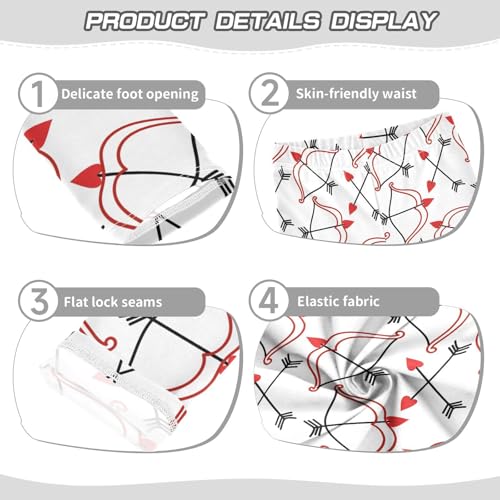 PRODUCT DETAILS DISPLAY

1 Delicate foot opening

2 Skin-friendly waist

3 Flat lock seams

4 Elastic fabric