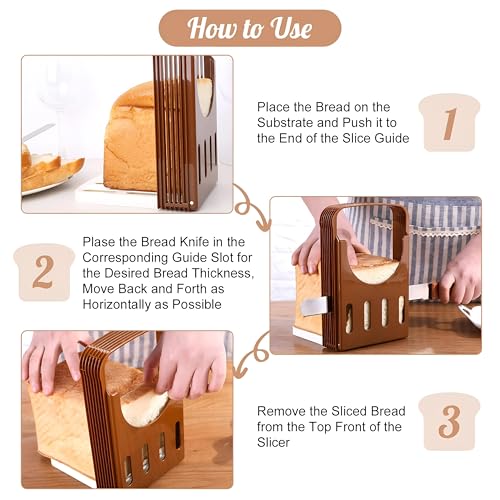 How to Use

Place the Bread on the Substrate and Push it to the End of the Slice Guide

1

2

Plase the Bread Knife in the Corresponding Guide Slot for the Desired Bread Thickness, Move Back and Forth as Horizontally as Possible

Remove the Sliced Bread from the Top Front of the Slicer

3