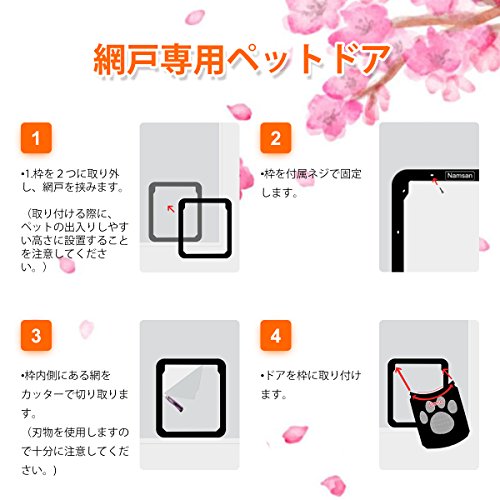 網戸専用ペットドア

1

•1.枠を２つに取り外し、網戸を挟みます。

（取り付ける際に、ペットの出入りしやすい高さに設置することを注意してください。）

2

•枠を付属ネジで固定します。

Namsan

3

•枠内側にある網をカッターで切り取ります。

（刃物を使用しますので十分に注意してください。）

4

•ドアを枠に取り付けます。