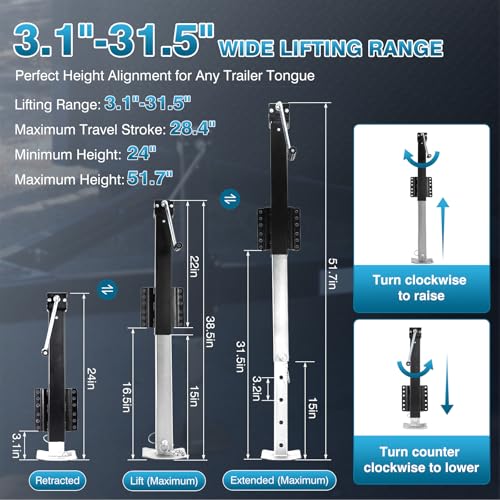 3.1"-31.5" WIDE LIFTING RANGE

Perfect Height Alignment for Any Trailer Tongue

Lifting Range: 3.1"-31.5"

Maximum Travel Stroke: 28.4"

Minimum Height: 24"

Maximum Height: 51.7"

24in

3.1in

Retracted

22in

38.5in

16.5in

15in

Lift (Maximum)

51.7in

31.5in

3.2in

15in

Extended (Maximum)

Turn clockwise to raise

Turn counter clockwise to lower