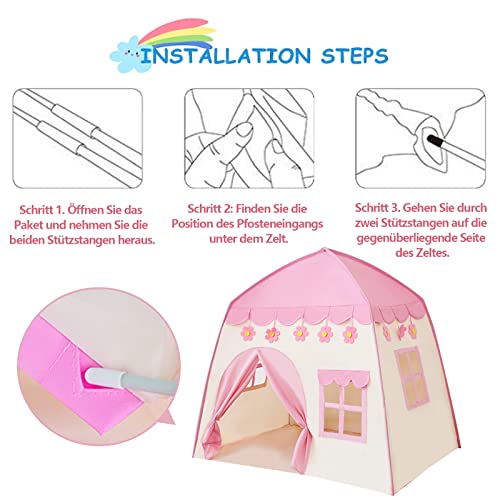 INSTALLATION STEPS

Schritt 1. Öffnen Sie das Paket und nehmen Sie die beiden Stützstangen heraus.

Schritt 2: Finden Sie die Position des Pfosteneingangs unter dem Zelt.

Schritt 3. Gehen Sie durch zwei Stützstangen auf die gegenüberliegende Seite des Zeltes.