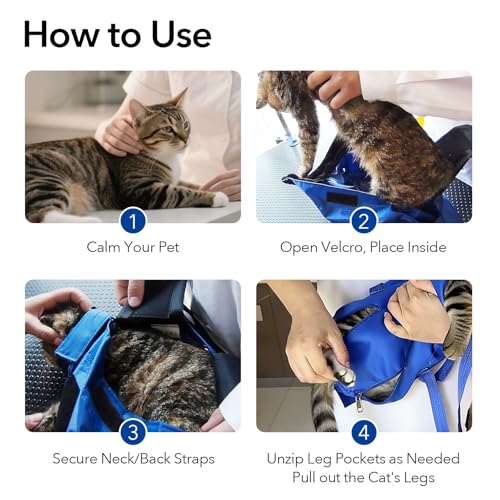 How to Use

1
Calm Your Pet

2
Open Velcro, Place Inside

3
Secure Neck/Back Straps

4
Unzip Leg Pockets as Needed
Pull out the Cat's Legs