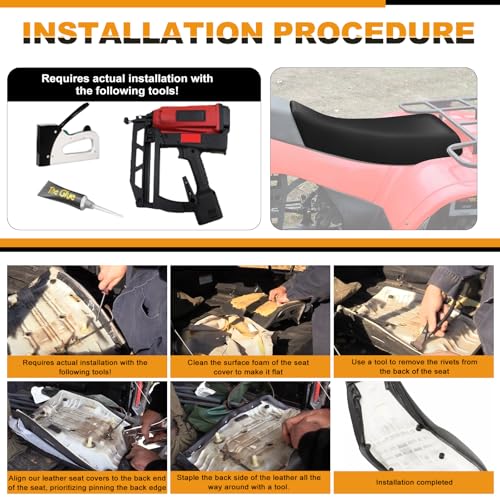 INSTALLATION PROCEDURE

Requires actual installation with the following tools!

The Glue

Requires actual installation with the following tools!

Clean the surface foam of the seat cover to make it flat

Use a tool to remove the rivets from the back of the seat

Align our leather seat covers to the back end of the seat, prioritizing pinning the back edge

Staple the back side of the leather all the way around with a tool.

Installation completed