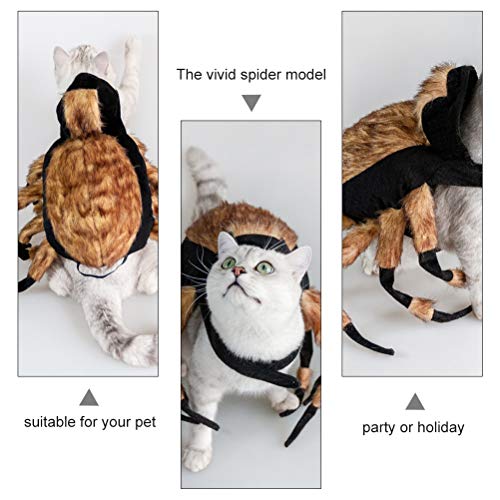 The vivid spider model

suitable for your pet

party or holiday