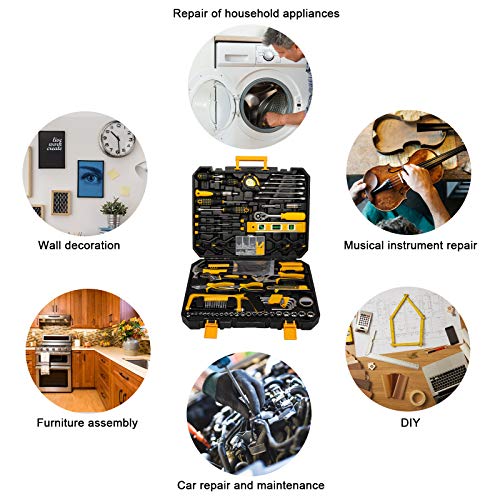 Repair of household appliances

live
work
create

Wall decoration

Musical instrument repair

Furniture assembly

DIY

Car repair and maintenance