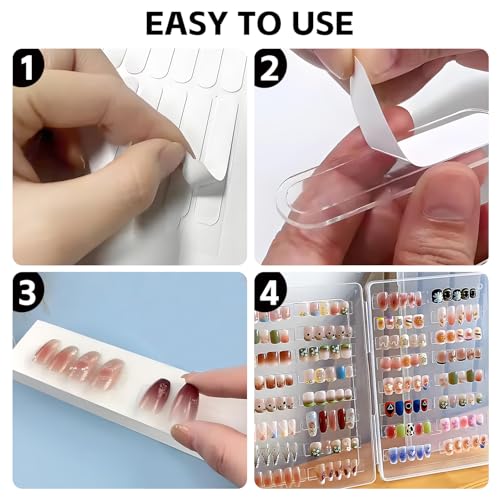 EASY TO USE

1

2

3

4