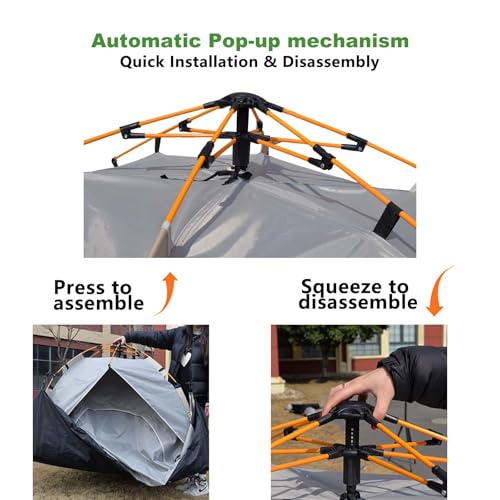 Automatic Pop-up mechanism
Quick Installation & Disassembly

Press to assemble

Squeeze to disassemble