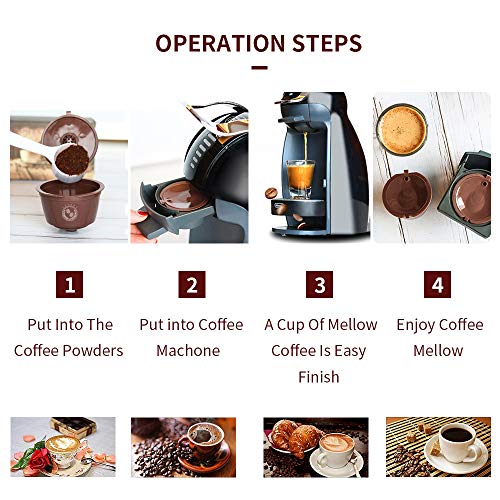 OPERATION STEPS

1
Put Into The Coffee Powders

2
Put into Coffee Machone

3
A Cup Of Mellow Coffee Is Easy Finish

4
Enjoy Coffee Mellow