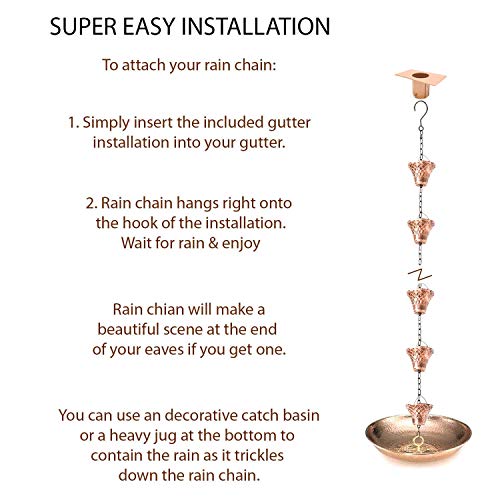 SUPER EASY INSTALLATION

To attach your rain chain:

1. Simply insert the included gutter installation into your gutter.

2. Rain chain hangs right onto the hook of the installation. Wait for rain & enjoy

Rain chian will make a beautiful scene at the end of your eaves if you get one.

You can use an decorative catch basin or a heavy jug at the bottom to contain the rain as it trickles down the rain chain.