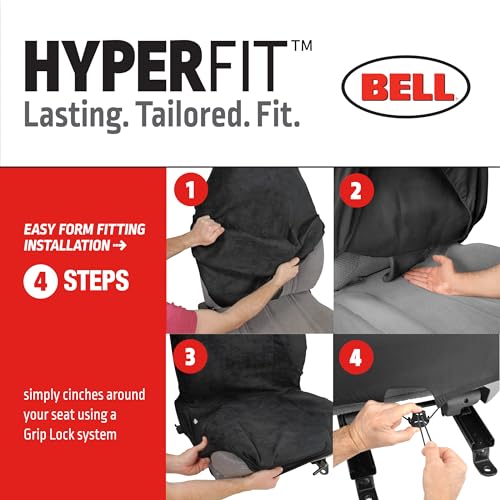 HYPERFIT™
Lasting. Tailored. Fit.

BELL

EASY FORM FITTING INSTALLATION →

4 STEPS

simply cinches around your seat using a Grip Lock system

1

2

3

4