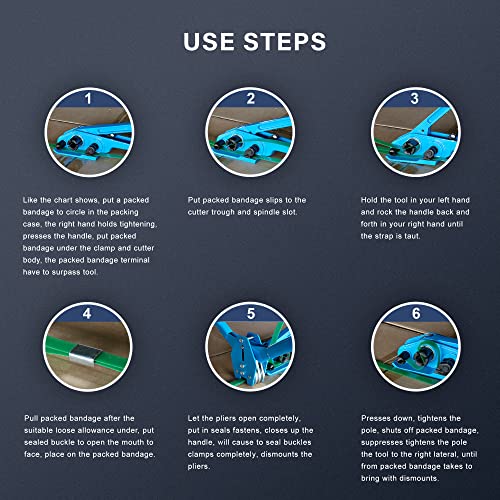 USE STEPS

1

Like the chart shows, put a packed bandage to circle in the packing case, the right hand holds tightening, presses the handle, put packed bandage under the clamp and cutter body, the packed bandage terminal have to surpass tool.

2

Put packed bandage slips to the cutter trough and spindle slot.

3

Hold the tool in your left hand and rock the handle back and forth in your right hand until the strap is taut.

4

Pull packed bandage after the suitable loose allowance under, put sealed buckle to open the mouth to face, place on the packed bandage.

5

Let the pliers open completely, put in seals fastens, closes up the handle, will cause to seal buckles clamps completely, dismounts the pliers.

6

Presses down, tightens the pole, shuts off packed bandage, suppresses tightens the pole the tool to the right lateral, until from packed bandage takes to bring with dismounts.