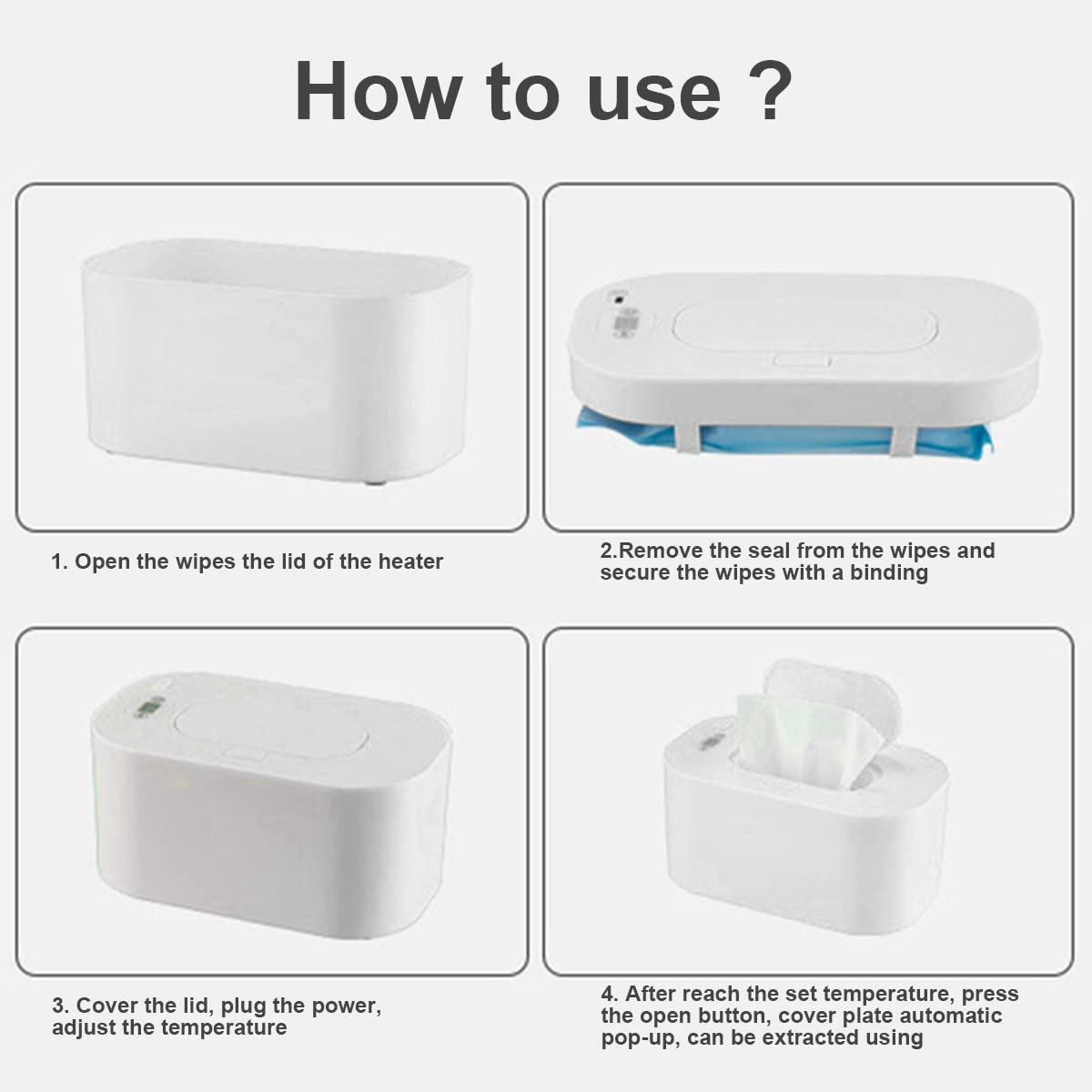 How to use ?

1. Open the wipes the lid of the heater

2.Remove the seal from the wipes and secure the wipes with a binding

3. Cover the lid, plug the power, adjust the temperature

4. After reach the set temperature, press the open button, cover plate automatic pop-up, can be extracted using