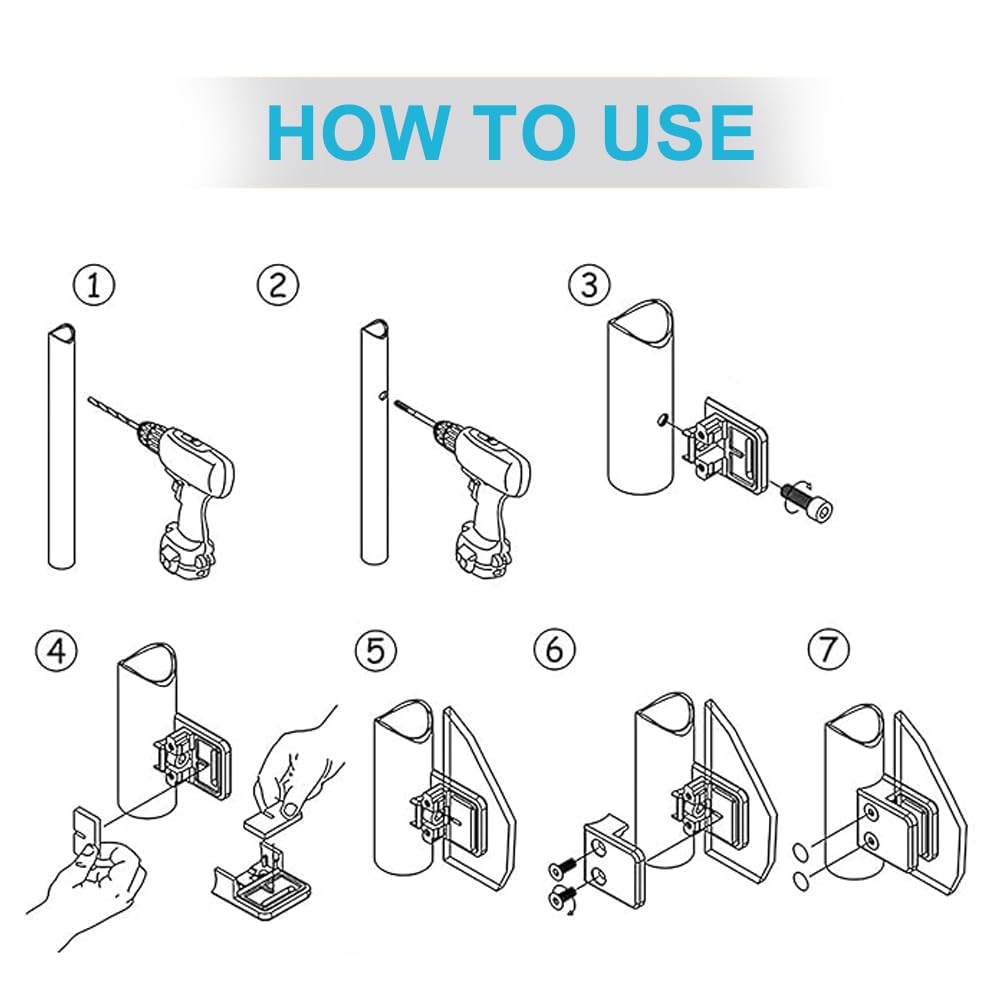 HOW TO USE

①

②

③

④

⑤

⑥

⑦