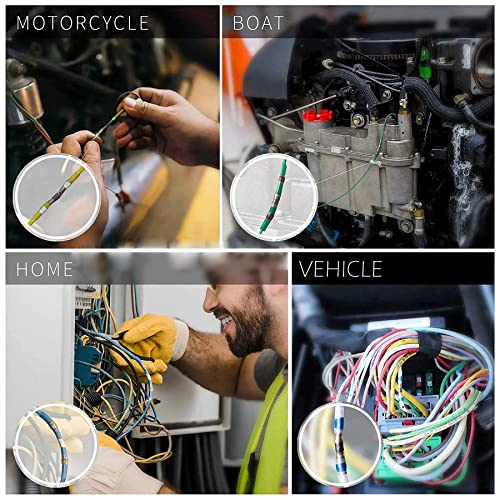 MOTORCYCLE

BOAT

HOME

VEHICLE