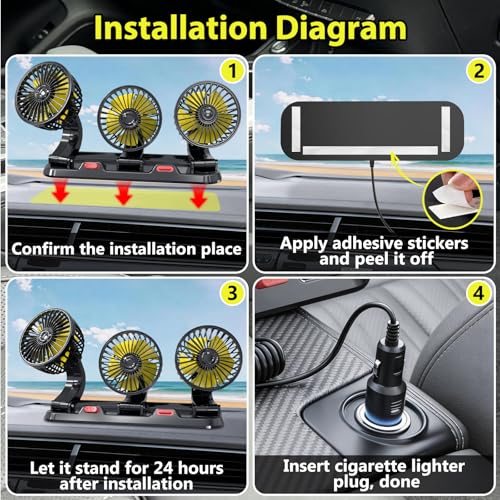 Installation Diagram

1

Confirm the installation place

2

Apply adhesive stickers and peel it off

3

Let it stand for 24 hours after installation

4

Insert cigarette lighter plug, done