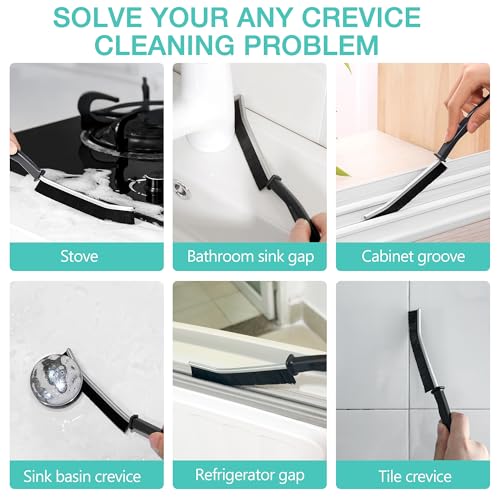 SOLVE YOUR ANY CREVICE CLEANING PROBLEM

Stove

Bathroom sink gap

Cabinet groove

Sink basin crevice

Refrigerator gap

Tile crevice