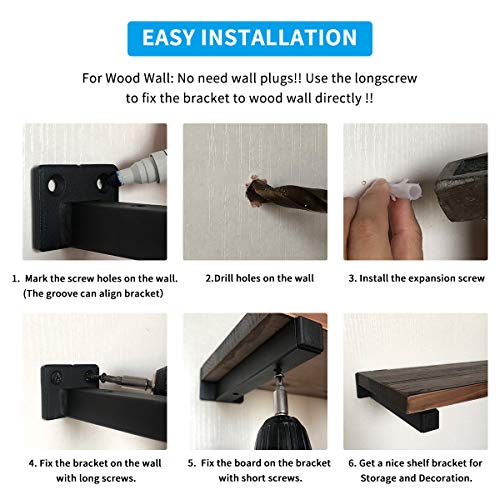 EASY INSTALLATION

For Wood Wall: No need wall plugs!! Use the longscrew to fix the bracket to wood wall directly !!

1. Mark the screw holes on the wall. (The groove can align bracket)

2.Drill holes on the wall

3. Install the expansion screw

4. Fix the bracket on the wall with long screws.

5. Fix the board on the bracket with short screws.

6. Get a nice shelf bracket for Storage and Decoration.