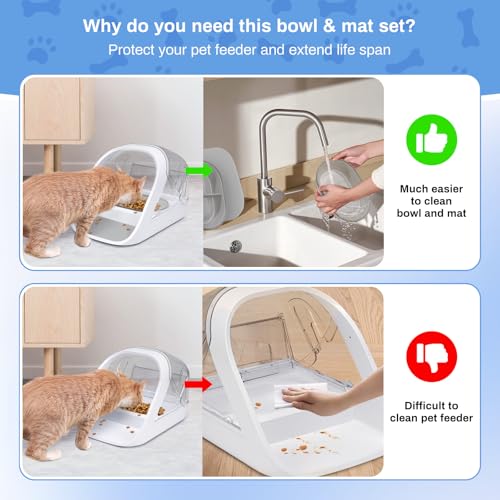 Why do you need this bowl & mat set?
Protect your pet feeder and extend life span

Much easier to clean bowl and mat

Difficult to clean pet feeder