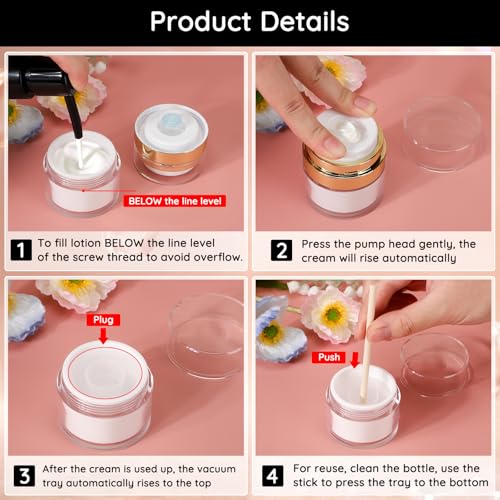 Product Details

BELOW the line level

1 To fill lotion BELOW the line level of the screw thread to avoid overflow.

2 Press the pump head gently, the cream will rise automatically

Plug

3 After the cream is used up, the vacuum tray automatically rises to the top

Push

4 For reuse, clean the bottle, use the stick to press the tray to the bottom