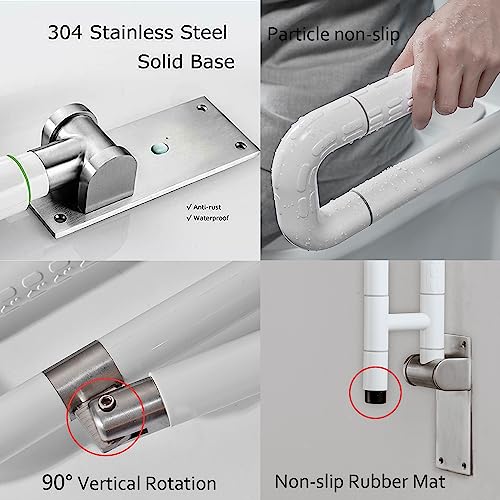 304 Stainless Steel
Solid Base

√ Anti-rust
√ Waterproof

Particle non-slip

90° Vertical Rotation

Non-slip Rubber Mat