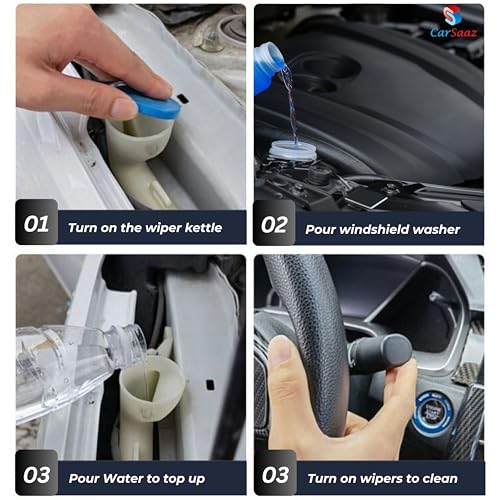 CarSaaz

01 Turn on the wiper kettle

02 Pour windshield washer

03 Pour Water to top up

03 Turn on wipers to clean