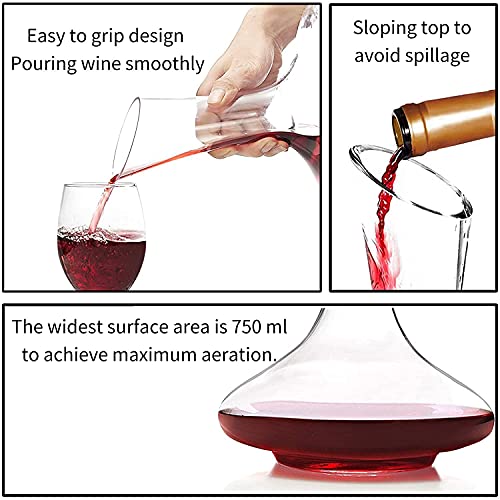 Easy to grip design
Pouring wine smoothly

Sloping top to
avoid spillage

The widest surface area is 750 ml
to achieve maximum aeration.