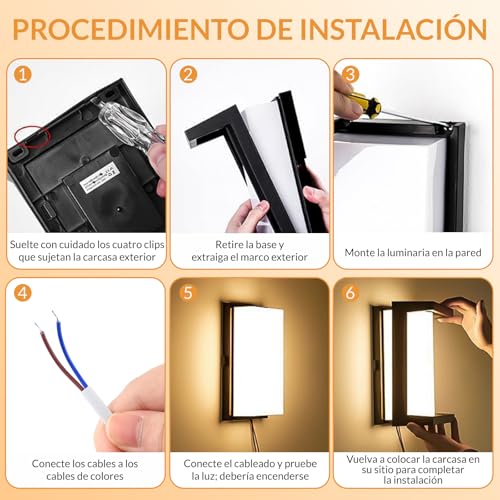 PROCEDIMIENTO DE INSTALACIÓN

1
Suelte con cuidado los cuatro clips que sujetan la carcasa exterior

2
Retire la base y extraiga el marco exterior

3
Monte la luminaria en la pared

4
Conecte los cables a los cables de colores

5
Conecte el cableado y pruebe la luz; debería encenderse

6
Vuelva a colocar la carcasa en su sitio para completar la instalación