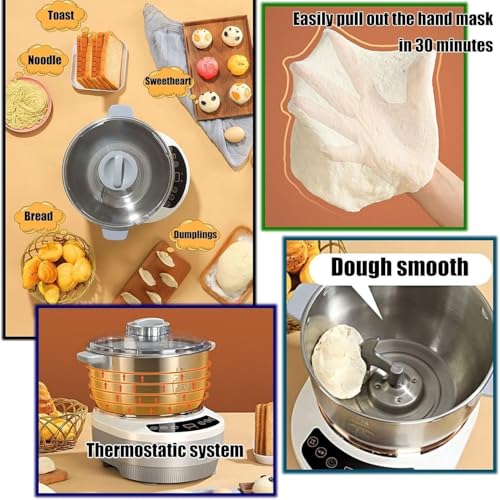 Toast
Noodle
Sweetheart
Bread
Dumplings

Easily pull out the hand mask in 30 minutes

Dough smooth

Thermostatic system