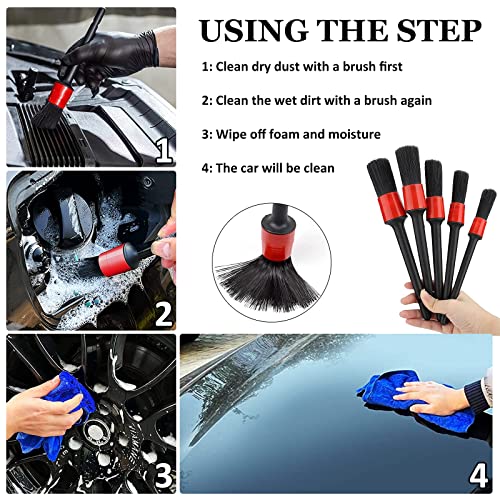 USING THE STEP

1: Clean dry dust with a brush first

2: Clean the wet dirt with a brush again

3: Wipe off foam and moisture

4: The car will be clean

1

2

3

4