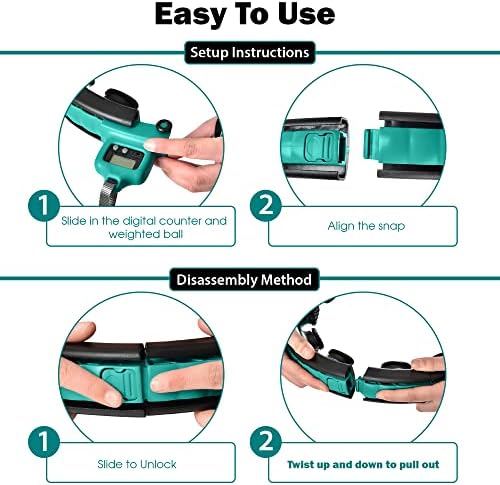 Easy To Use

Setup Instructions

1
Slide in the digital counter and weighted ball

2
Align the snap

Disassembly Method

1
Slide to Unlock

2
Twist up and down to pull out