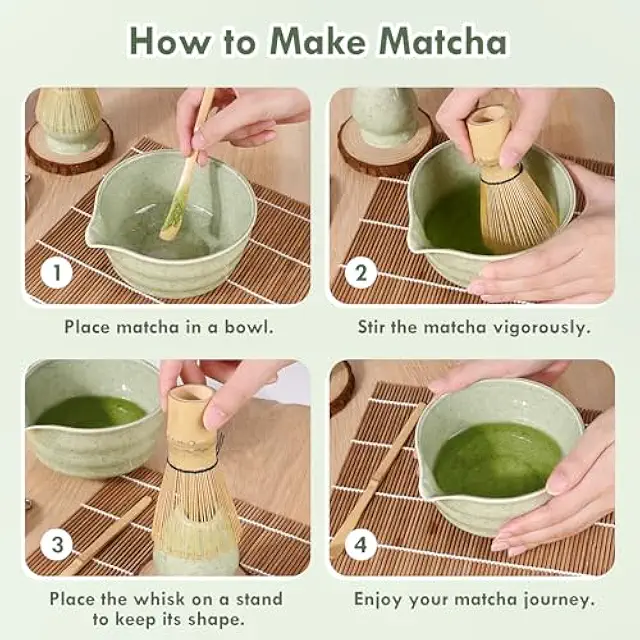 How to Make Matcha

1

Place matcha in a bowl.

2

Stir the matcha vigorously.

3

Place the whisk on a stand to keep its shape.

4

Enjoy your matcha journey.