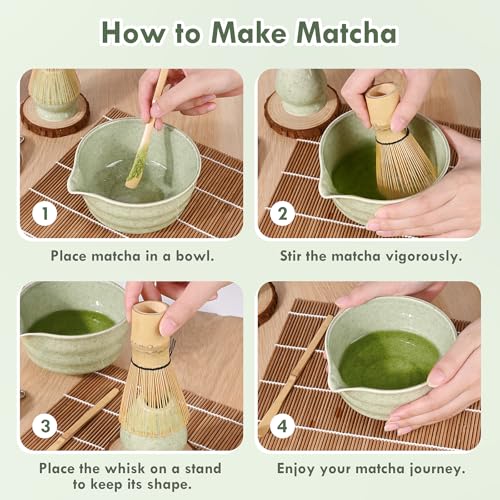 How to Make Matcha

1

Place matcha in a bowl.

2

Stir the matcha vigorously.

3

Place the whisk on a stand to keep its shape.

4

Enjoy your matcha journey.