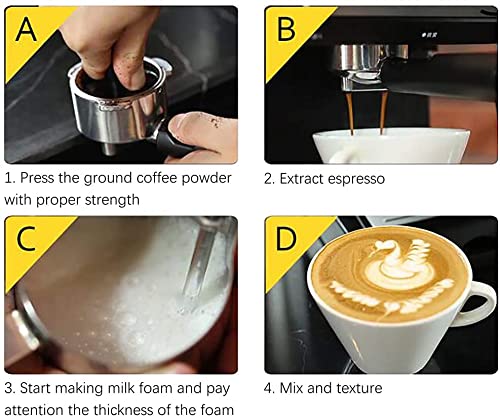 A

1. Press the ground coffee powder with proper strength

B

2. Extract espresso

C

3. Start making milk foam and pay attention the thickness of the foam

D

4. Mix and texture