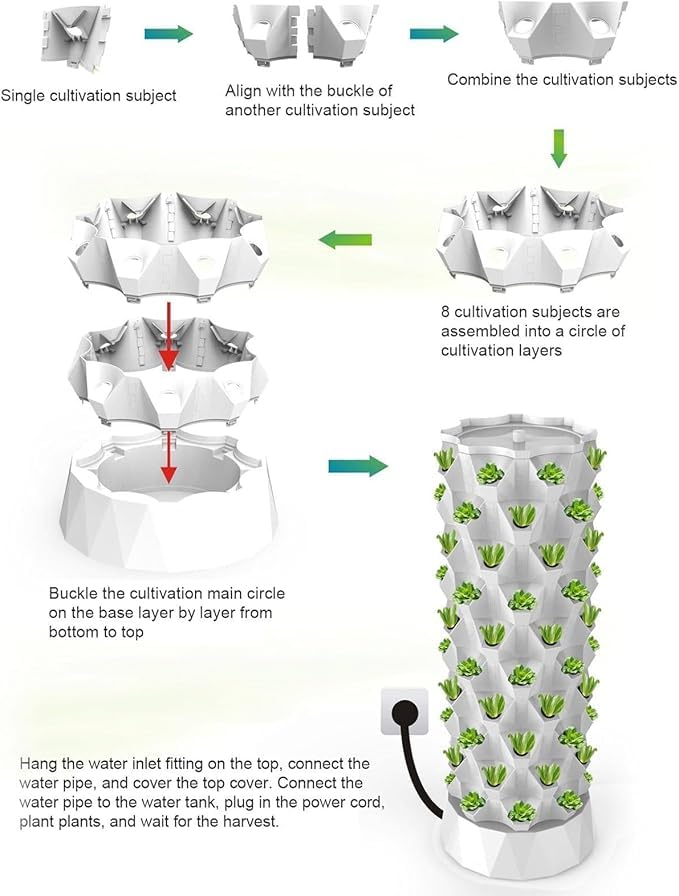 Single cultivation subject

Align with the buckle of another cultivation subject

Combine the cultivation subjects

8 cultivation subjects are assembled into a circle of cultivation layers

Buckle the cultivation main circle on the base layer by layer from bottom to top

Hang the water inlet fitting on the top, connect the water pipe, and cover the top cover. Connect the water pipe to the water tank, plug in the power cord, plant plants, and wait for the harvest.