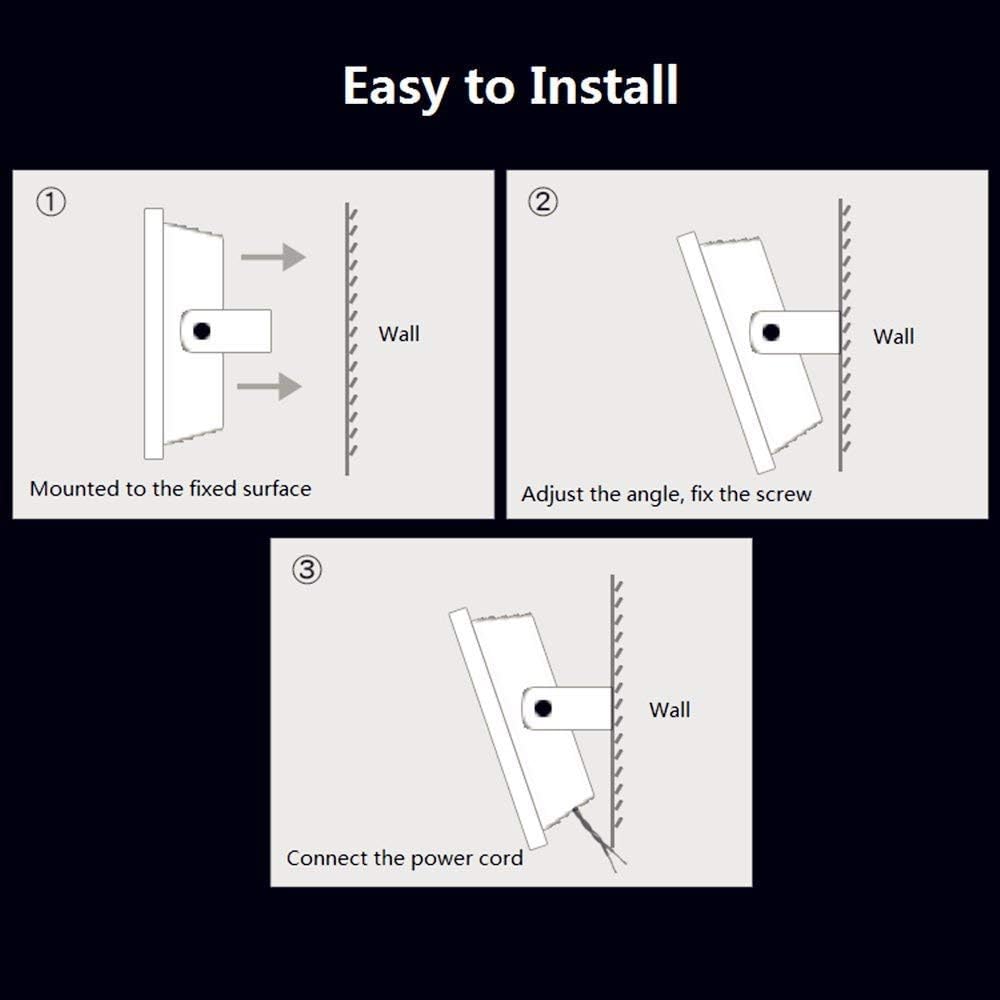 Easy to Install

①

Wall

Mounted to the fixed surface

②

Wall

Adjust the angle, fix the screw

③

Wall

Connect the power cord