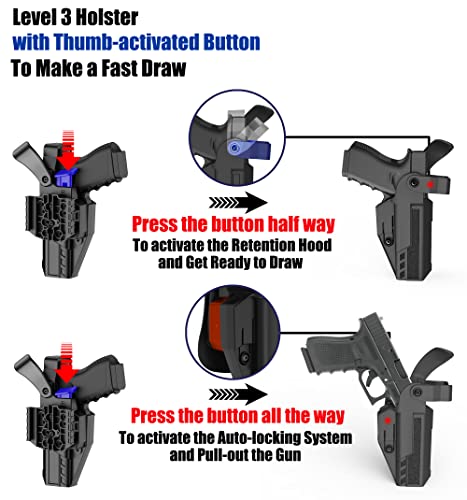 Level 3 Holster
with Thumb-activated Button
To Make a Fast Draw

Press the button half way
To activate the Retention Hood and Get Ready to Draw

Press the button all the way
To activate the Auto-locking System and Pull-out the Gun