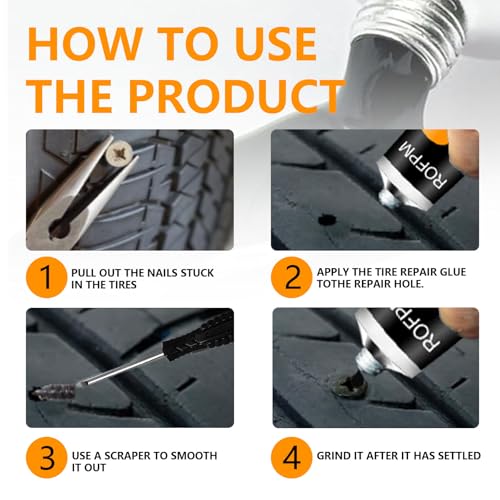 HOW TO USE THE PRODUCT

ROFPM

1 PULL OUT THE NAILS STUCK IN THE TIRES

2 APPLY THE TIRE REPAIR GLUE TOTHE REPAIR HOLE.

ROFP

3 USE A SCRAPER TO SMOOTH IT OUT

4 GRIND IT AFTER IT HAS SETTLED